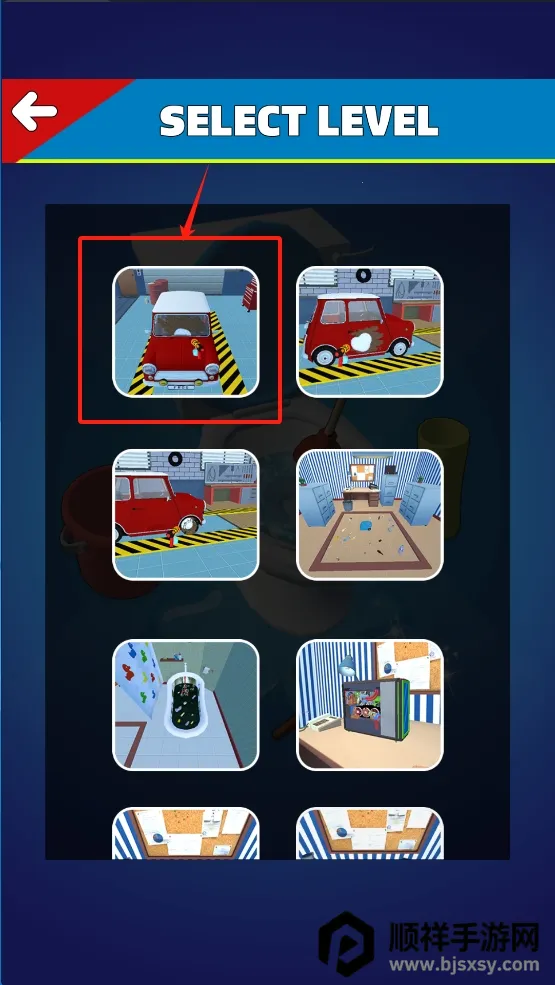 SELECT LEVEL

顺祥手游网
www.bjsxsy.com