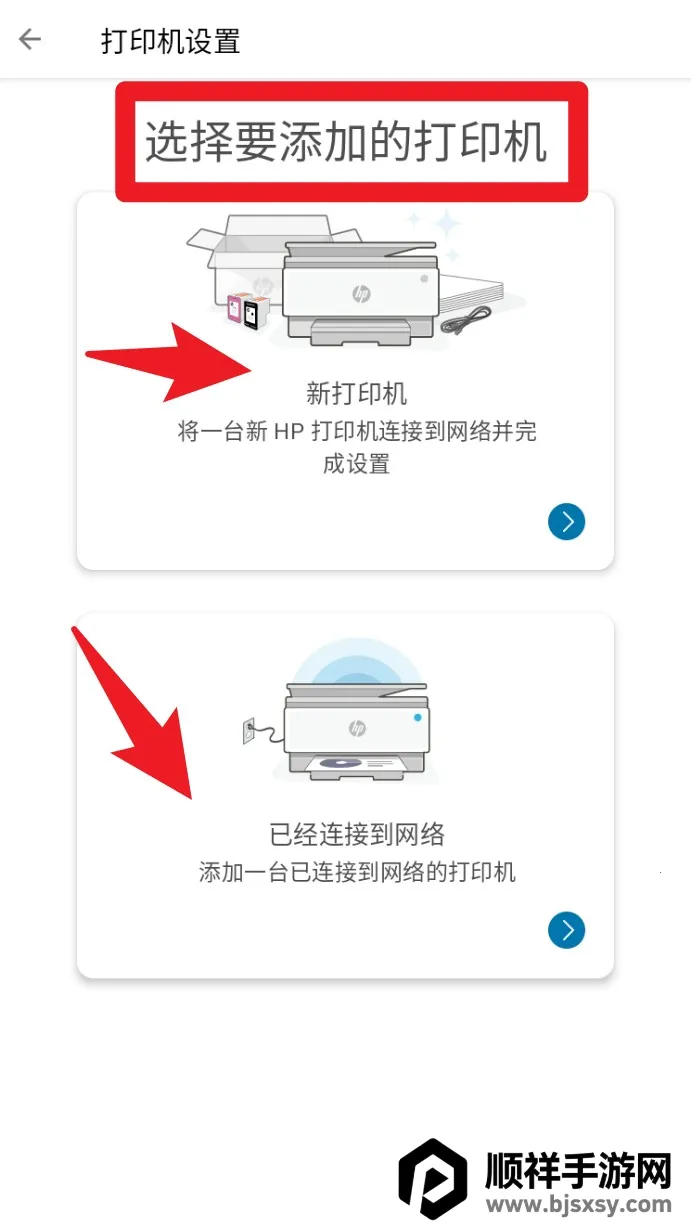 打印机设置

选择要添加的打印机

hp

新打印机
将一台新 HP 打印机连接到网络并完成设置

hp

已经连接到网络
添加一台已连接到网络的打印机

顺祥手游网
www.bjsxsy.com